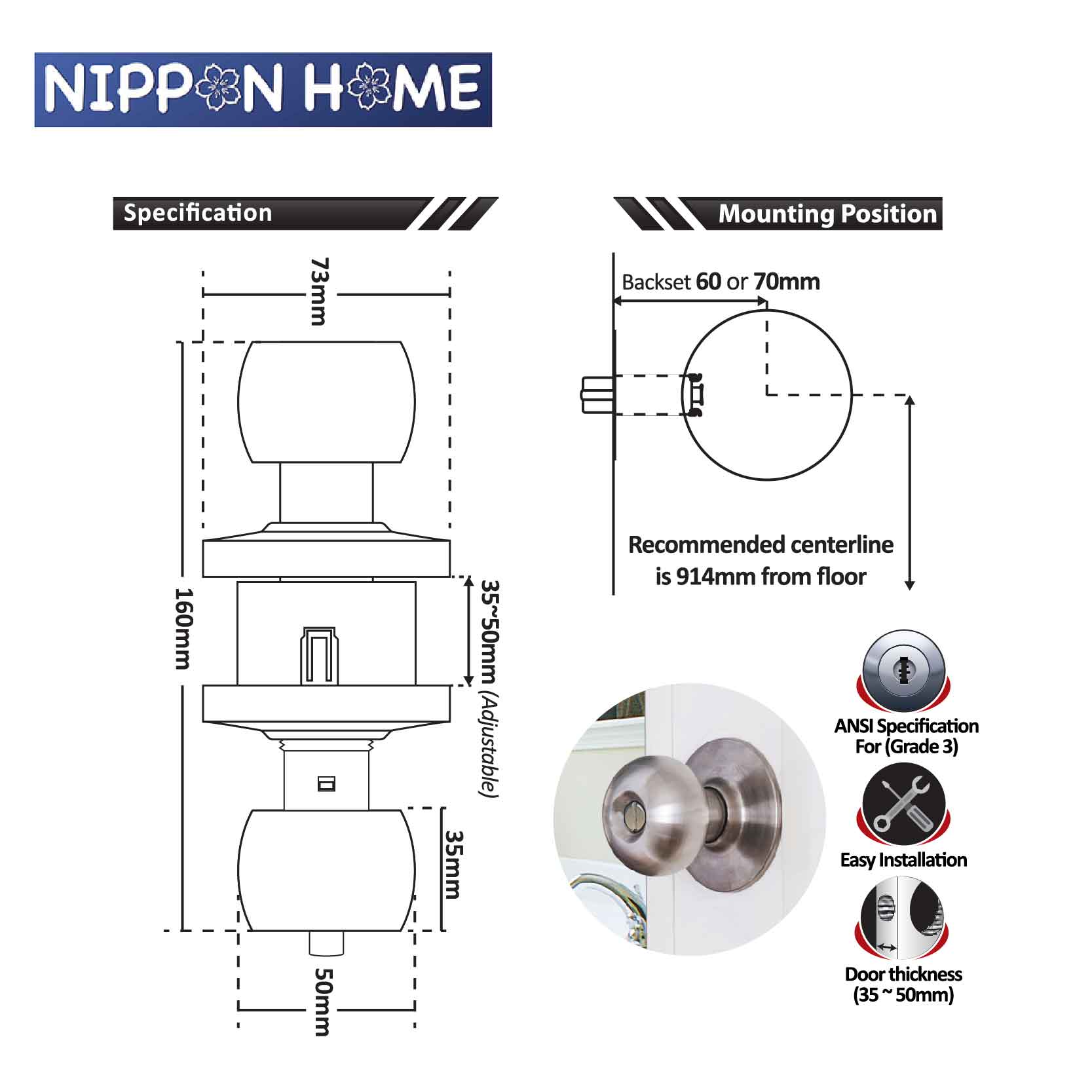 NIPPON HOME

Specification

73mm

160mm

35~50mm (Adjustable)

35mm

50mm

Mounting Position

Backset 60 or 70mm

Recommended centerline is 914mm from floor

ANSI Specification For (Grade 3)

Easy Installation

Door thickness (35 ~ 50mm)